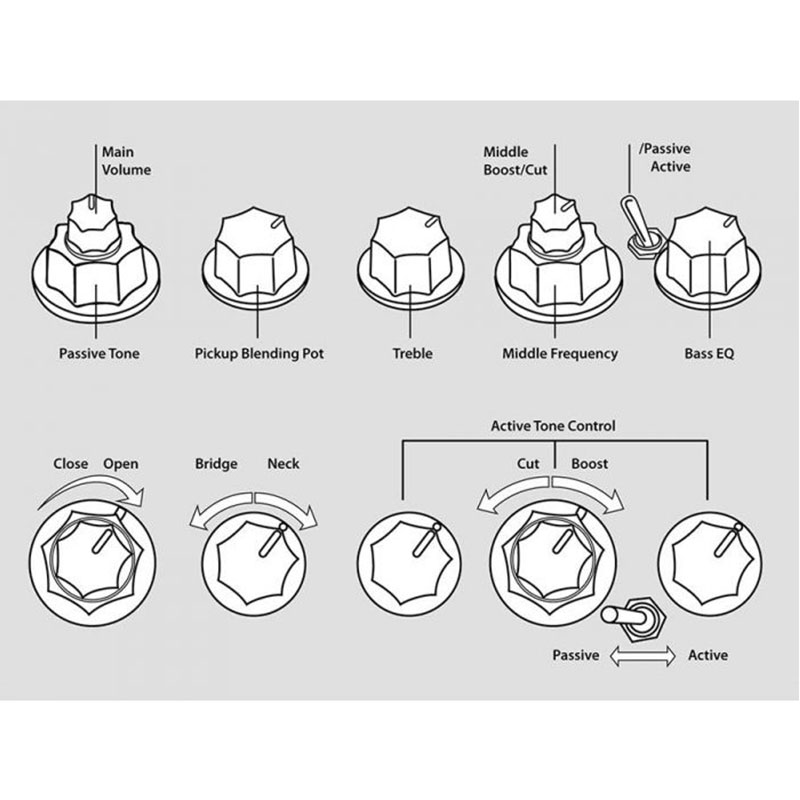 Main Volume

Middle Boost/Cut

/Passive Active

Passive Tone

Pickup Blending Pot

Treble

Middle Frequency

Bass EQ

Active Tone Control

Close Open

Bridge Neck

Cut Boost

Passive Active